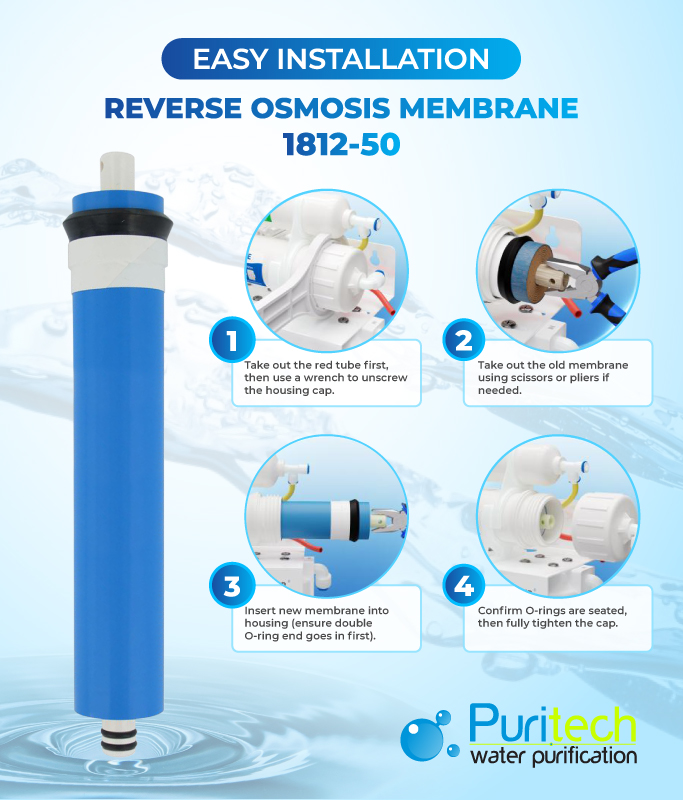 EASY INSTALLATION

REVERSE OSMOSIS MEMBRANE 1812-50

1
Take out the red tube first, then use a wrench to unscrew the housing cap.

2
Take out the old membrane using scissors or pliers if needed.

3
Insert new membrane into housing (ensure double O-ring end goes in first).

4
Confirm O-rings are seated, then fully tighten the cap.

Puritech
water purification